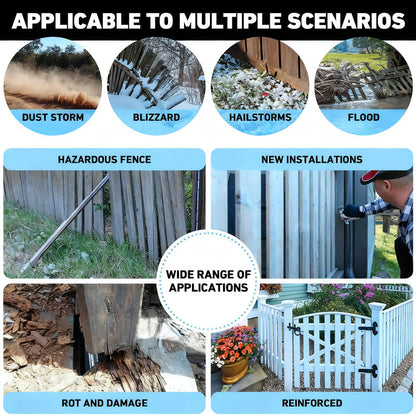 APPLICABLE TO MULTIPLE SCENARIOS

DUST STORM

BLIZZARD

HAILSTORMS

FLOOD

HAZARDOUS FENCE

NEW INSTALLATIONS

WIDE RANGE OF APPLICATIONS

ROT AND DAMAGE

REINFORCED