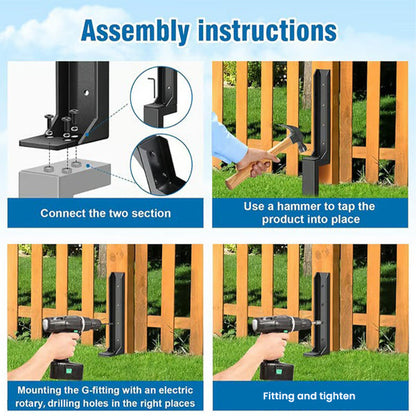 Assembly instructions

Connect the two section

Use a hammer to tap the product into place

Mounting the G-fitting with an electric rotary, drilling holes in the right places

Fitting and tighten