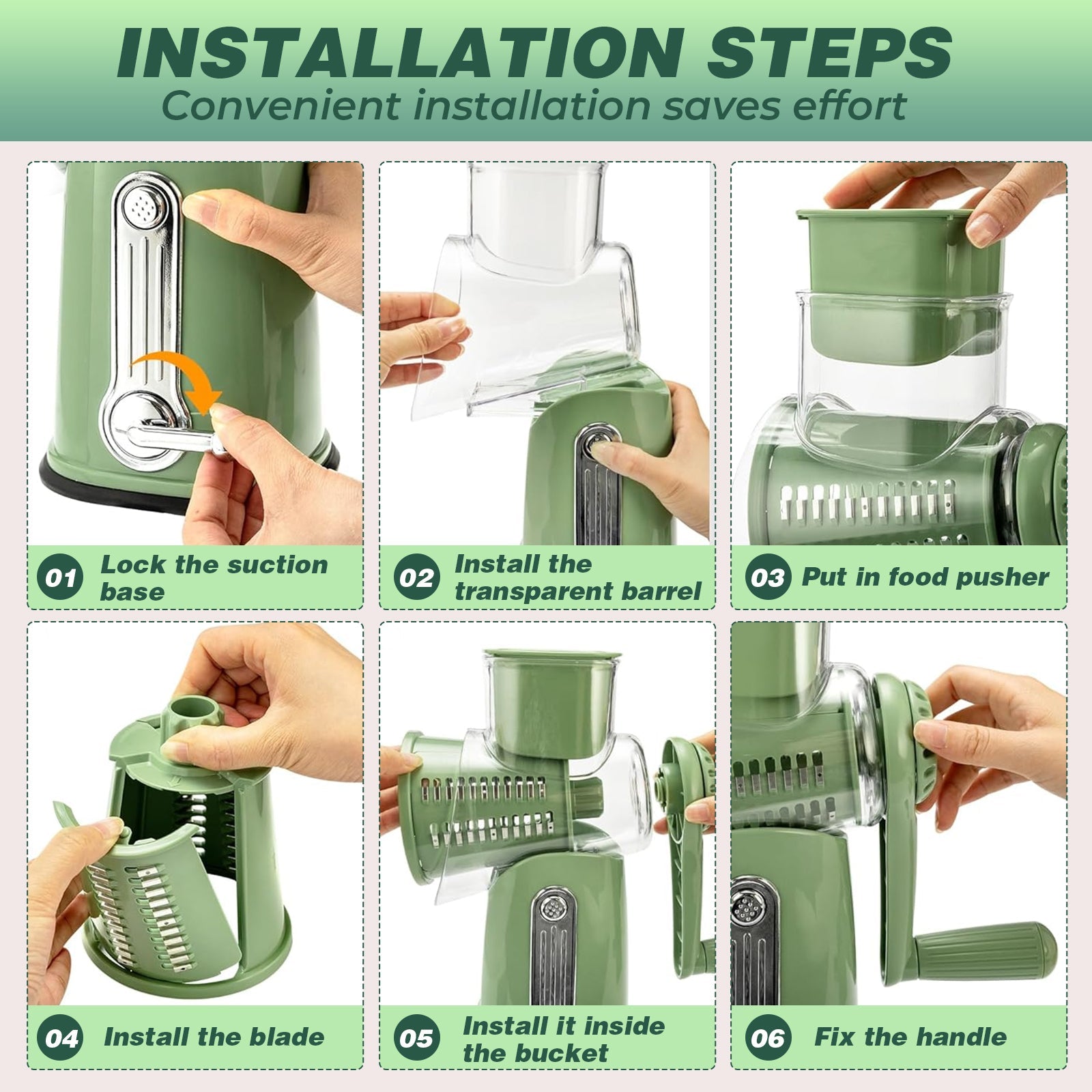 INSTALLATION STEPS
Convenient installation saves effort

01 Lock the suction base

02 Install the transparent barrel

03 Put in food pusher

04 Install the blade

05 Install it inside the bucket

06 Fix the handle