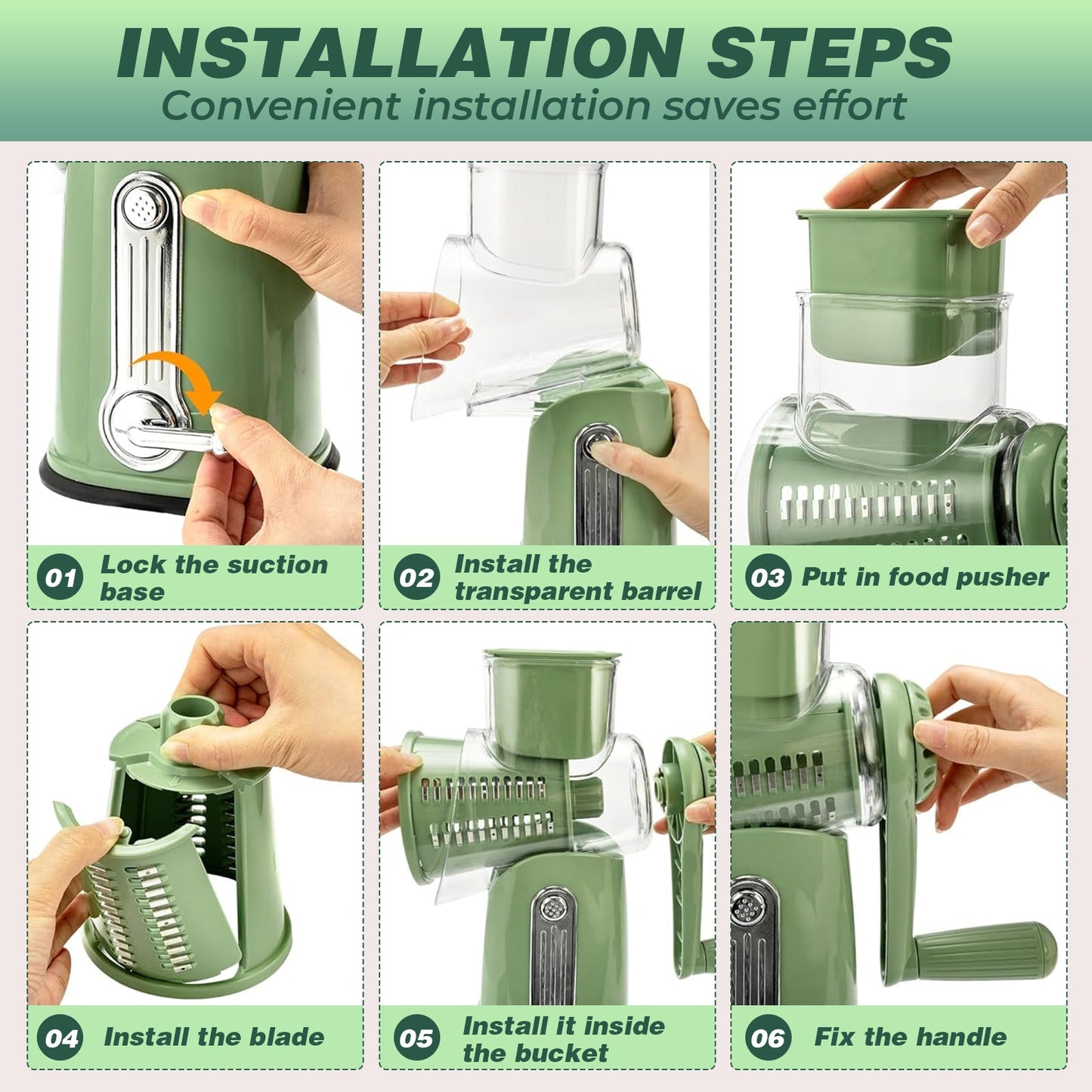 INSTALLATION STEPS
Convenient installation saves effort

01 Lock the suction base

02 Install the transparent barrel

03 Put in food pusher

04 Install the blade

05 Install it inside the bucket

06 Fix the handle