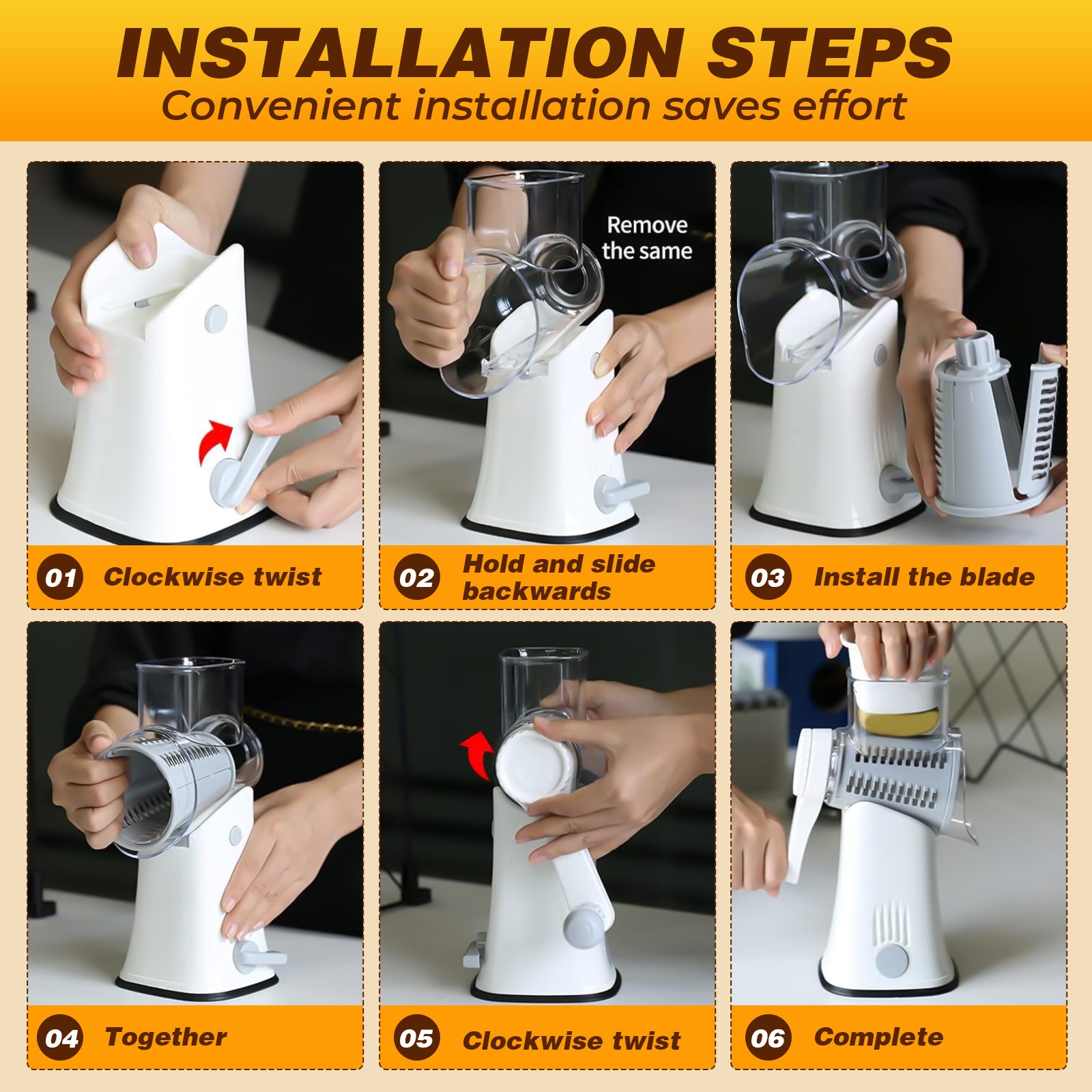 INSTALLATION STEPS
Convenient installation saves effort

01 Clockwise twist

Remove the same

02 Hold and slide backwards

03 Install the blade

04 Together

05 Clockwise twist

06 Complete