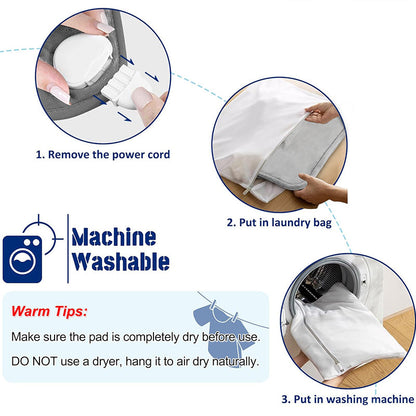 1. Remove the power cord

2. Put in laundry bag

Machine Washable

Warm Tips:

Make sure the pad is completely dry before use.

DO NOT use a dryer, hang it to air dry naturally.

3. Put in washing machine