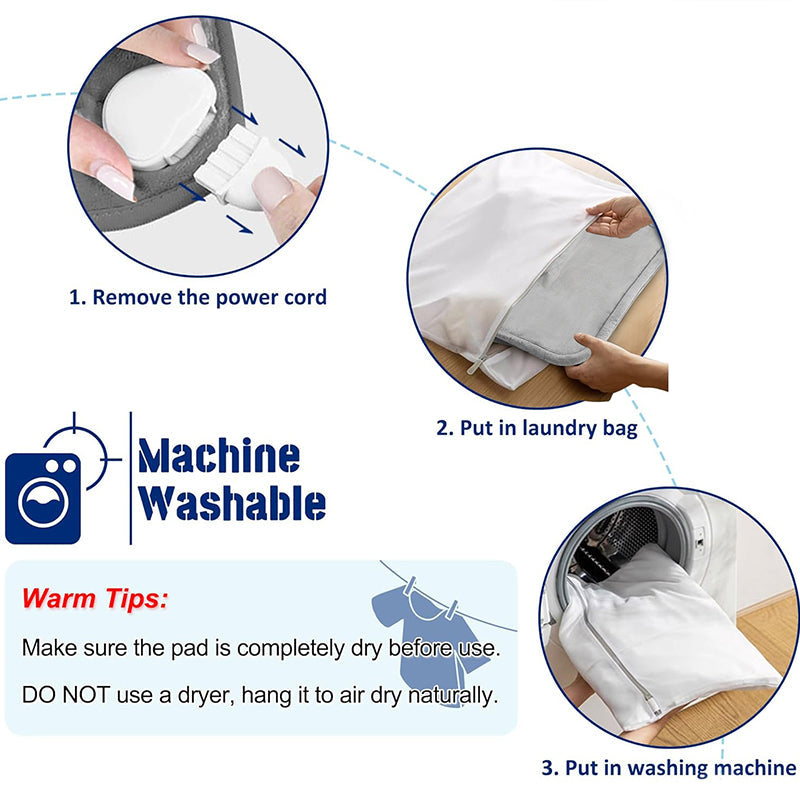 1. Remove the power cord

2. Put in laundry bag

Machine Washable

Warm Tips:

Make sure the pad is completely dry before use.

DO NOT use a dryer, hang it to air dry naturally.

3. Put in washing machine